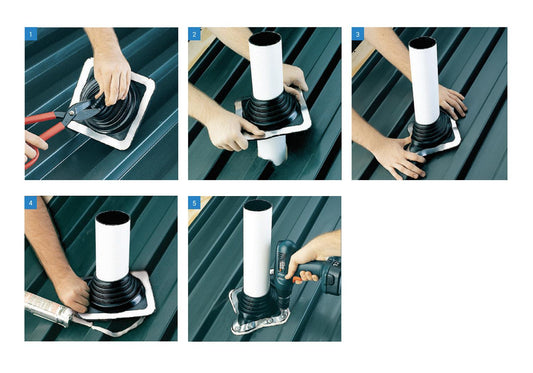 1

2

3

4

5